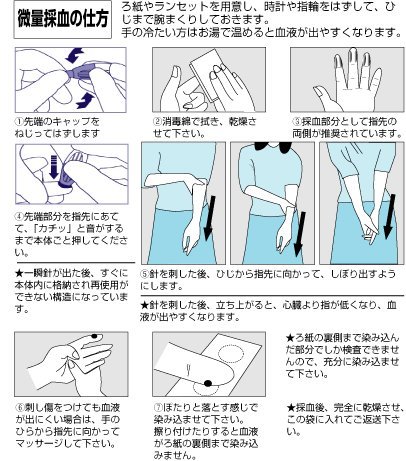 微量採血の仕方

ろ紙やランセットを用意し、時計や指輪をはずして、ひじまで腕まくりしておきます。
手の冷たい方はお湯で温めると血液が出やすくなります。

①先端のキャップをねじってはずします

②消毒綿で拭き、乾燥させて下さい。

③採血部分として指先の両側が推奨されています。

④先端部分を指先にあてて、「カチッ」と音がするまで本体ごと押してください。

★一瞬針が出た後、すぐに本体内に格納され再使用ができない構造になっています。

⑤針を刺した後、ひじから指先に向かって、しぼり出すようにします。

★針を刺した後、立ち上がると、心臓より指が低くなり、血液が出やすくなります。

⑥刺し傷をつけても血液が出にくい場合は、手のひらから指先に向かってマッサージして下さい。

⑦ぽたりと落とす感じで染み込ませて下さい。
擦り付けたりすると血液がろ紙の裏側まで染み込みません。

★ろ紙の裏側まで染み込んだ部分でしか検査できませんので、充分に染み込ませて下さい。

★採血後、完全に乾燥させ、この袋に入れてご返送下さい。