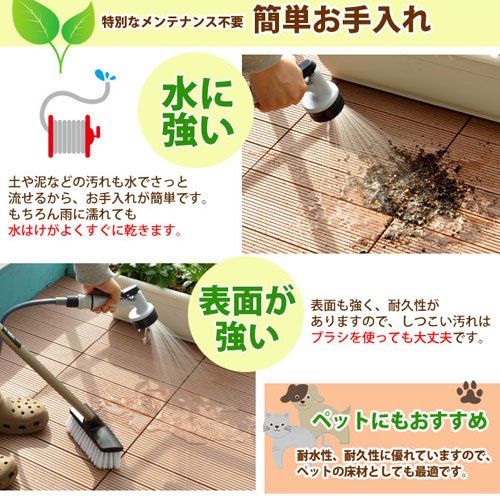 特別なメンテナンス不要 簡単お手入れ

水に強い

土や泥などの汚れも水でさっと流せるから、お手入れが簡単です。もちろん雨に濡れても水はけがよくすぐに乾きます。

表面が強い

表面も強く、耐久性がありますので、しつこい汚れはブラシを使っても大丈夫です。

ペットにもおすすめ

耐水性、耐久性に優れていますので、ペットの床材としても最適です。