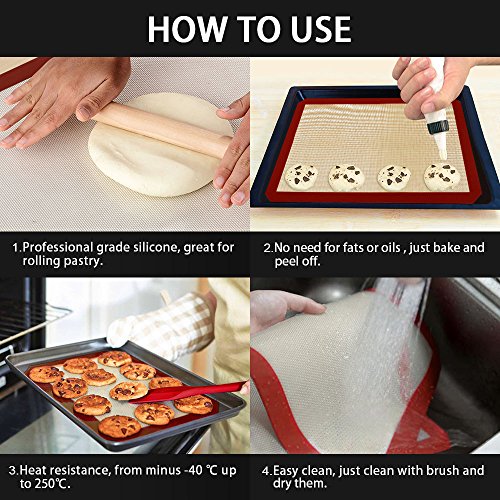 HOW TO USE

1.Professional grade silicone, great for rolling pastry.

2.No need for fats or oils , just bake and peel off.

3.Heat resistance, from minus -40 ℃ up to 250℃.

4.Easy clean, just clean with brush and dry them.