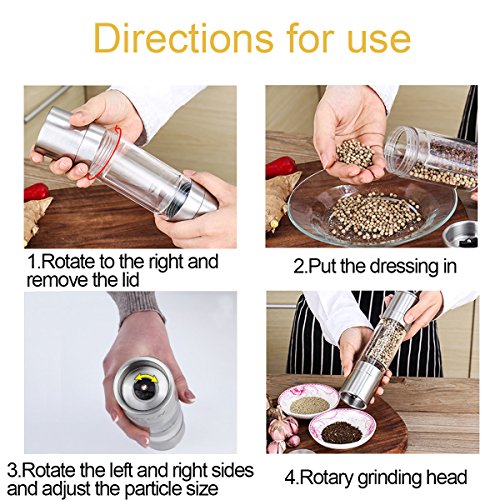 Directions for use

1.Rotate to the right and remove the lid

2.Put the dressing in

3.Rotate the left and right sides and adjust the particle size

4.Rotary grinding head