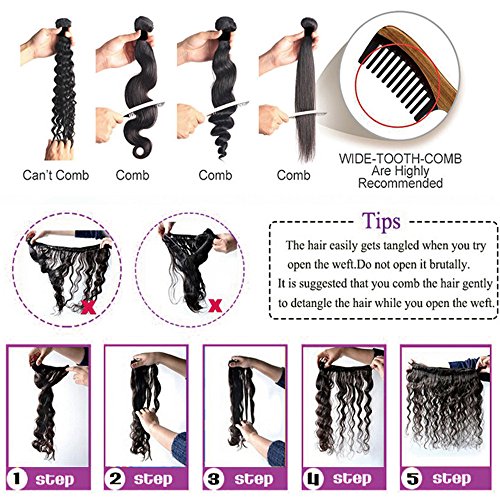 Can't Comb

Comb

Comb

Comb

WIDE-TOOTH-COMB Are Highly Recommended

Tips

The hair easily gets tangled when you try open the weft.Do not open it brutally.
It is suggested that you comb the hair gently to detangle the hair while you open the weft.

1 step

2 step

3 step

4 step

5 step