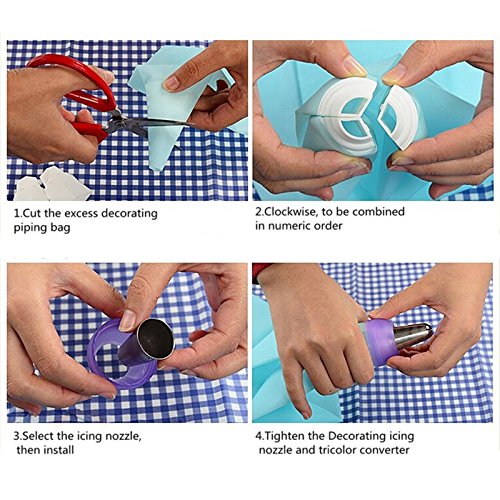 1.Cut the excess decorating piping bag

2.Clockwise, to be combined in numeric order

3.Select the icing nozzle, then install

4.Tighten the Decorating icing nozzle and tricolor converter