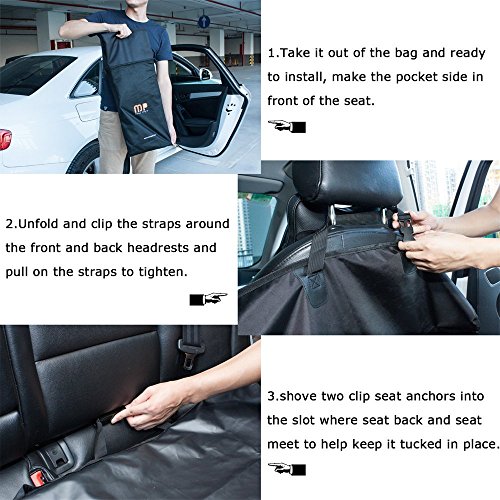 MP

1.Take it out of the bag and ready to install, make the pocket side in front of the seat.

2.Unfold and clip the straps around the front and back headrests and pull on the straps to tighten.

3.shove two clip seat anchors into the slot where seat back and seat meet to help keep it tucked in place.