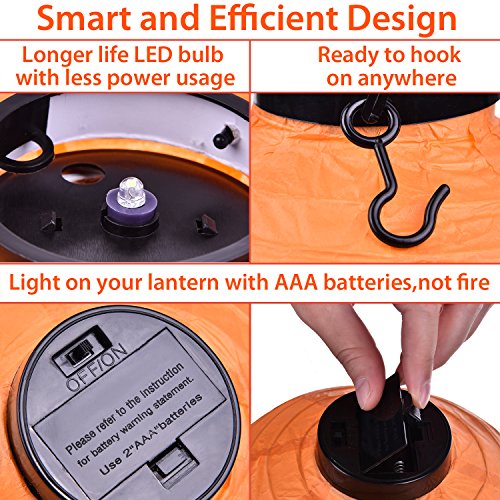 Smart and Efficient Design

Longer life LED bulb with less power usage

Ready to hook on anywhere

Light on your lantern with AAA batteries,not fire

OFF/ON

Please refer to the instruction for battery warning statement. Use 2"AAA"batteries