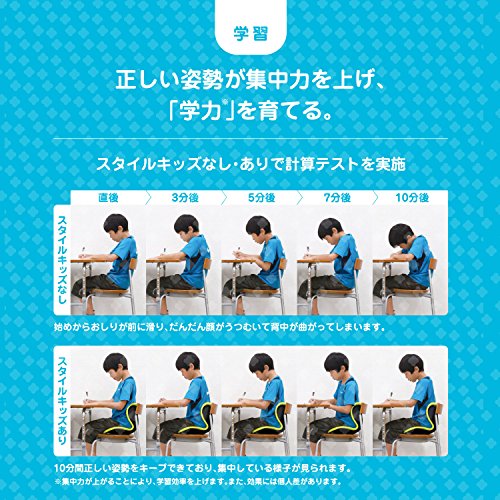 学習

正しい姿勢が集中力を上げ、「学力※」を育てる。

スタイルキッズなし・ありで計算テストを実施

直後 3分後 5分後 7分後 10分後

スタイルキッズなし

始めからおしりが前に滑り、だんだん顔がうつむいて背中が曲がってしまいます。

スタイルキッズあり

10分間正しい姿勢をキープできており、集中している様子が見られます。

※集中力が上がることにより、学習効率を上げます。また、効果には個人差があります。