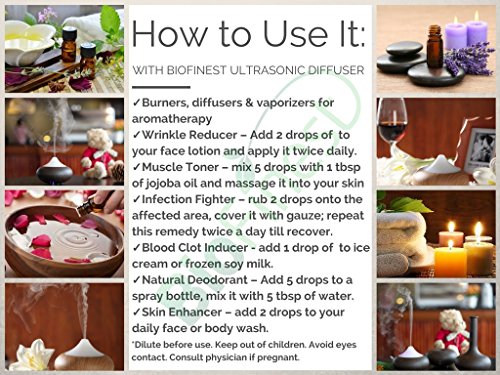 How to Use It:

WITH BIOFINEST ULTRASONIC DIFFUSER

✓Burners, diffusers & vaporizers for aromatherapy
✓Wrinkle Reducer – Add 2 drops of to your face lotion and apply it twice daily.
✓Muscle Toner – mix 5 drops with 1 tbsp of jojoba oil and massage it into your skin
✓Infection Fighter – rub 2 drops onto the affected area, cover it with gauze; repeat this remedy twice a day till recover.
✓Blood Clot Inducer - add 1 drop of to ice cream or frozen soy milk.
✓Natural Deodorant – Add 5 drops to a spray bottle, mix it with 5 tbsp of water.
✓Skin Enhancer – add 2 drops to your daily face or body wash.

*Dilute before use. Keep out of children. Avoid eyes contact. Consult physician if pregnant.

BIOFINEST