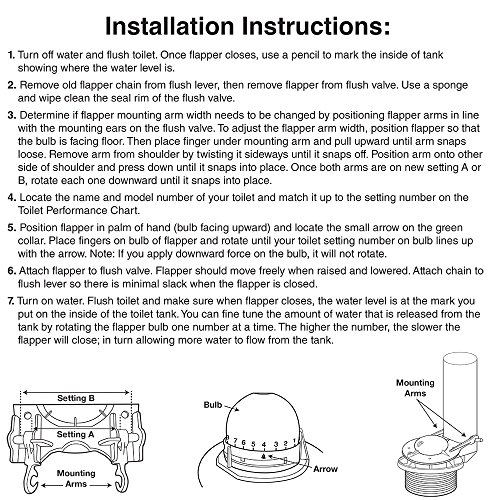 Installation Instructions:

1. Turn off water and flush toilet. Once flapper closes, use a pencil to mark the inside of tank showing where the water level is.

2. Remove old flapper chain from flush lever, then remove flapper from flush valve. Use a sponge and wipe clean the seal rim of the flush valve.

3. Determine if flapper mounting arm width needs to be changed by positioning flapper arms in line with the mounting ears on the flush valve. To adjust the flapper arm width, position flapper so that the bulb is facing floor. Then place finger under mounting arm and pull upward until arm snaps loose. Remove arm from shoulder by twisting it sideways until it snaps off. Position arm onto other side of shoulder and press down until it snaps into place. Once both arms are on new setting A or B, rotate each one downward until it snaps into place.

4. Locate the name and model number of your toilet and match it up to the setting number on the Toilet Performance Chart.

5. Position flapper in palm of hand (bulb facing upward) and locate the small arrow on the green collar. Place fingers on bulb of flapper and rotate until your toilet setting number on bulb lines up with the arrow. Note: If you apply downward force on the bulb, it will not rotate.

6. Attach flapper to flush valve. Flapper should move freely when raised and lowered. Attach chain to flush lever so there is minimal slack when the flapper is closed.

7. Turn on water. Flush toilet and make sure when flapper closes, the water level is at the mark you put on the inside of the toilet tank. You can fine tune the amount of water that is released from the tank by rotating the flapper bulb one number at a time. The higher the number, the slower the flapper will close; in turn allowing more water to flow from the tank.

Setting B
Setting A
Mounting Arms

Bulb
8 7 6 5 4 3 2 1
Arrow

Mounting Arms