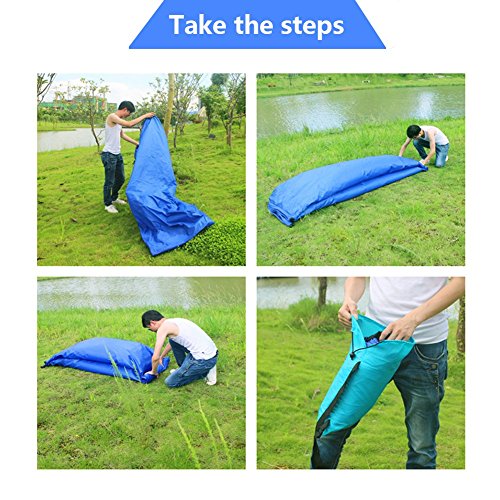 Take the steps