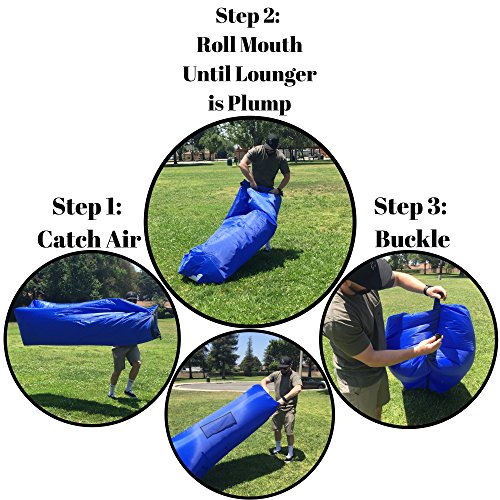 Step 1:
Catch Air

Step 2:
Roll Mouth
Until Lounger
is Plump

Step 3:
Buckle