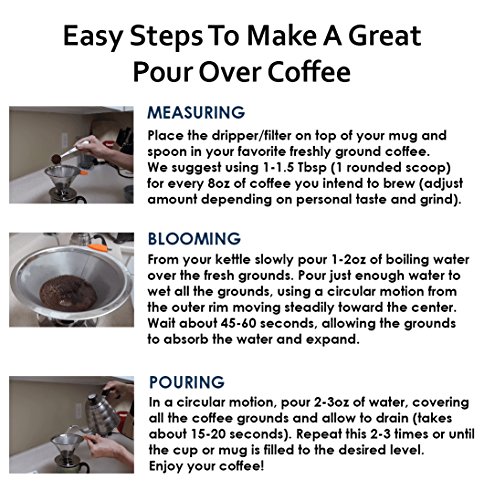 Easy Steps To Make A Great Pour Over Coffee

MEASURING
Place the dripper/filter on top of your mug and spoon in your favorite freshly ground coffee. We suggest using 1-1.5 Tbsp (1 rounded scoop) for every 8oz of coffee you intend to brew (adjust amount depending on personal taste and grind).

BLOOMING
From your kettle slowly pour 1-2oz of boiling water over the fresh grounds. Pour just enough water to wet all the grounds, using a circular motion from the outer rim moving steadily toward the center. Wait about 45-60 seconds, allowing the grounds to absorb the water and expand.

POURING
In a circular motion, pour 2-3oz of water, covering all the coffee grounds and allow to drain (takes about 15-20 seconds). Repeat this 2-3 times or until the cup or mug is filled to the desired level. Enjoy your coffee!