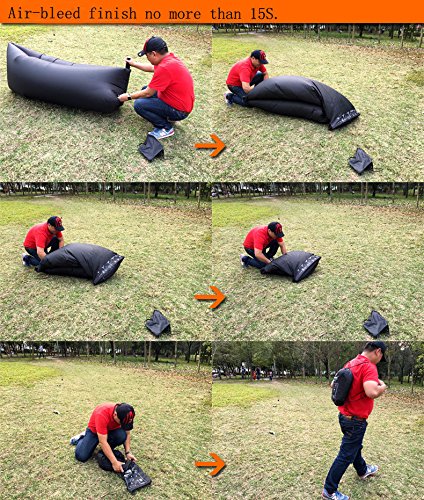 Air-bleed finish no more than 15S.