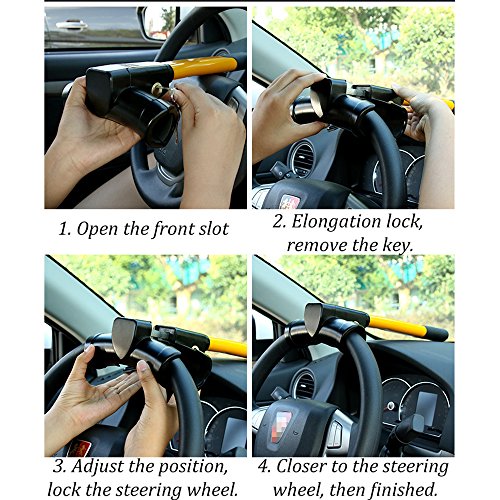 1. Open the front slot

2. Elongation lock, remove the key.

3. Adjust the position, lock the steering wheel.

4. Closer to the steering wheel, then finished.