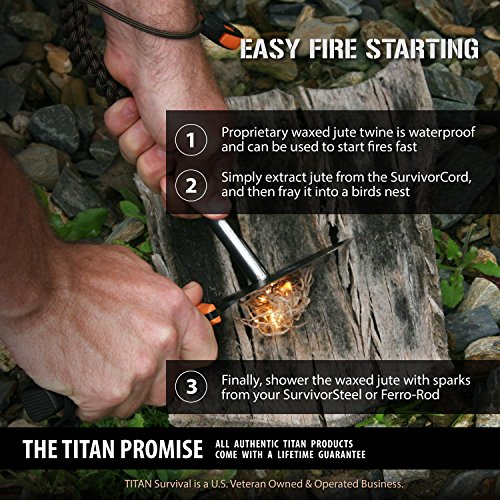 EASY FIRE STARTING

1 Proprietary waxed jute twine is waterproof and can be used to start fires fast

2 Simply extract jute from the SurvivorCord, and then fray it into a birds nest

3 Finally, shower the waxed jute with sparks from your SurvivorSteel or Ferro-Rod

THE TITAN PROMISE ALL AUTHENTIC TITAN PRODUCTS COME WITH A LIFETIME GUARANTEE

TITAN Survival is a U.S. Veteran Owned & Operated Business.