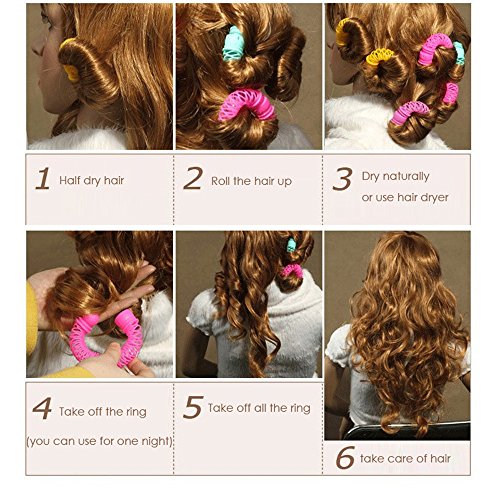 1 Half dry hair

2 Roll the hair up

3 Dry naturally or use hair dryer

4 Take off the ring (you can use for one night)

5 Take off all the ring

6 take care of hair