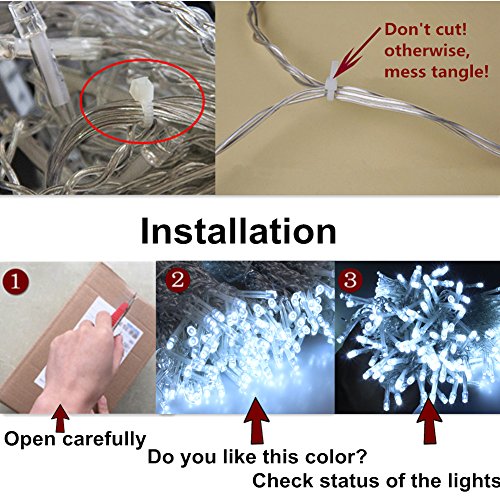 Don't cut!
otherwise,
mess tangle!

Installation

1

2

3

Open carefully

Do you like this color?

Check status of the lights