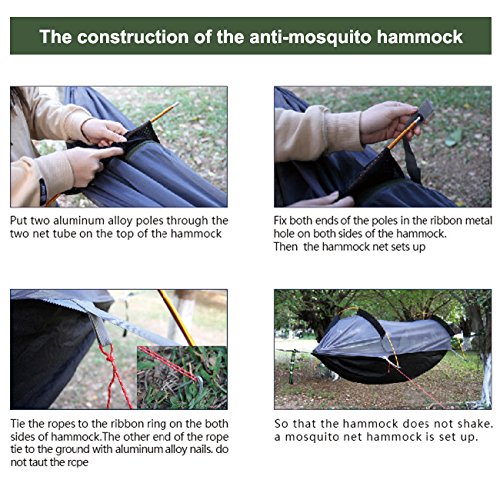 The construction of the anti-mosquito hammock

Put two aluminum alloy poles through the two net tube on the top of the hammock

Fix both ends of the poles in the ribbon metal hole on both sides of the hammock.
Then the hammock net sets up

Tie the ropes to the ribbon ring on the both sides of hammock.The other end of the rope tie to the ground with aluminum alloy nails. do not taut the rcpe

So that the hammock does not shake. a mosquito net hammock is set up.