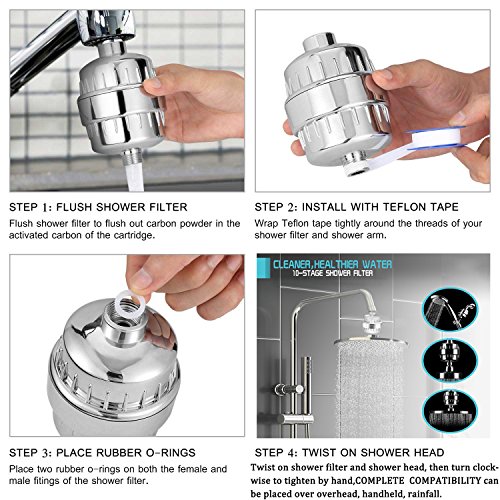 STEP 1: FLUSH SHOWER FILTER
Flush shower filter to flush out carbon powder in the activated carbon of the cartridge.

STEP 2: INSTALL WITH TEFLON TAPE
Wrap Teflon tape tightly around the threads of your shower filter and shower arm.

STEP 3: PLACE RUBBER O-RINGS
Place two rubber o-rings on both the female and male fitings of the shower filter.

CLEANER,HEALTHIER WATER
10-STAGE SHOWER FILTER

STEP 4: TWIST ON SHOWER HEAD
Twist on shower filter and shower head, then turn clockwise to tighten by hand,COMPLETE COMPATIBILITY can be placed over overhead, handheld, rainfall.