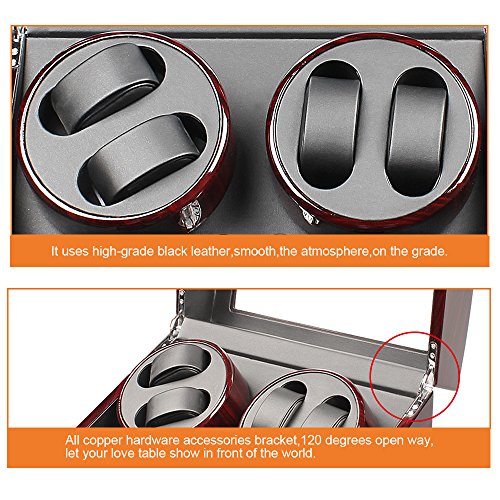 It uses high-grade black leather,smooth,the atmosphere,on the grade.

All copper hardware accessories bracket,120 degrees open way, let your love table show in front of the world.