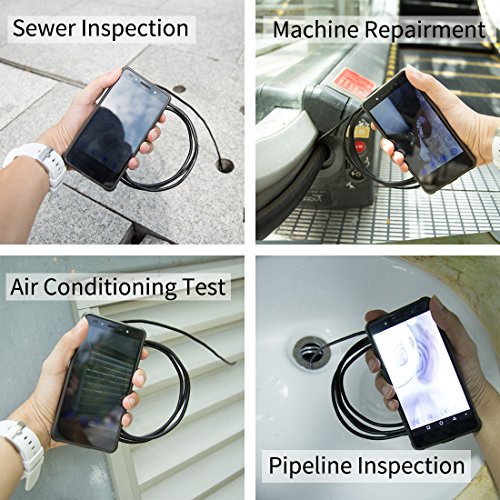 Sewer Inspection

Machine Repairment

Air Conditioning Test

Pipeline Inspection