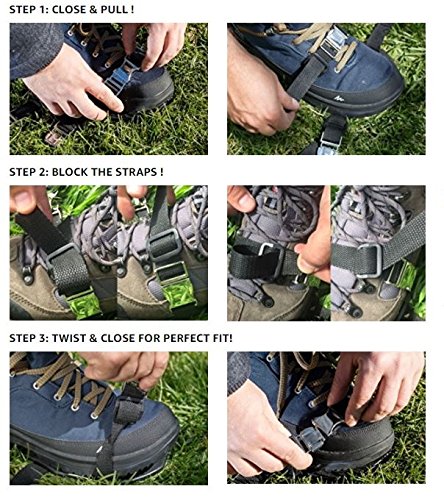 STEP 1: CLOSE & PULL !

STEP 2: BLOCK THE STRAPS !

STEP 3: TWIST & CLOSE FOR PERFECT FIT!