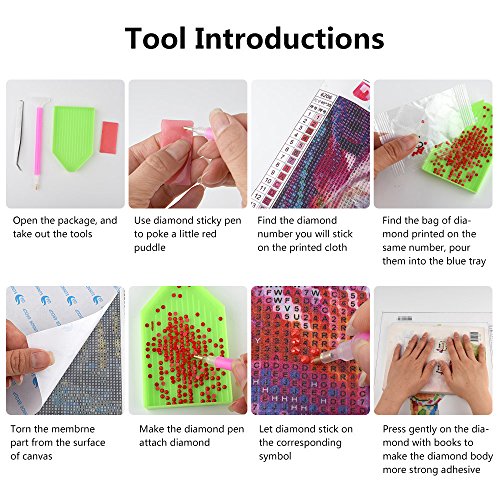 Tool Introductions

Open the package, and take out the tools

Use diamond sticky pen to poke a little red puddle

Find the diamond number you will stick on the printed cloth

Find the bag of diamond printed on the same number, pour them into the blue tray

Torn the membrne part from the surface of canvas

Make the diamond pen attach diamond

Let diamond stick on the corresponding symbol

Press gently on the diamond with books to make the diamond body more strong adhesive