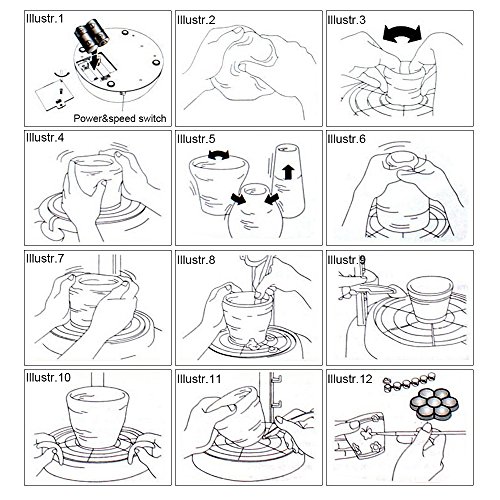 Illustr.1

Power&speed switch

Illustr.2

Illustr.3

Illustr.4

Illustr.5

Illustr.6

Illustr.7

Illustr.8

Illustr.9

Illustr.10

Illustr.11

Illustr.12