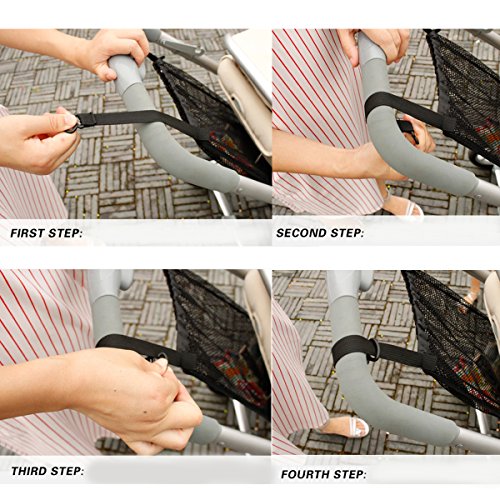 FIRST STEP:

SECOND STEP:

THIRD STEP:

FOURTH STEP: