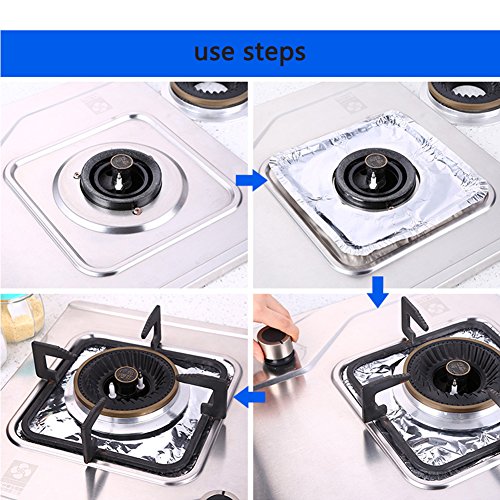 use steps