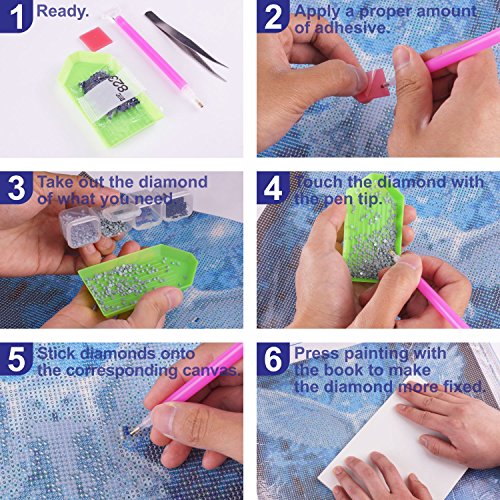 1 Ready.

823

2 Apply a proper amount of adhesive.

3 Take out the diamond of what you need.

4 Touch the diamond with the pen tip.

5 Stick diamonds onto the corresponding canvas.

6 Press painting with the book to make the diamond more fixed.