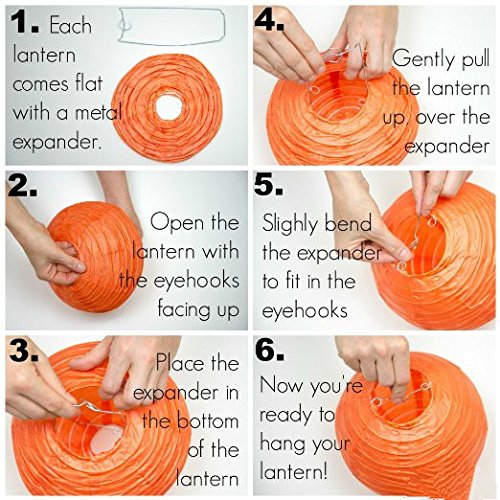 1. Each lantern comes flat with a metal expander.

2. Open the lantern with the eyehooks facing up

3. Place the expander in the bottom of the lantern

4. Gently pull the lantern up, over the expander

5. Slighly bend the expander to fit in the eyehooks

6. Now you're ready to hang your lantern!