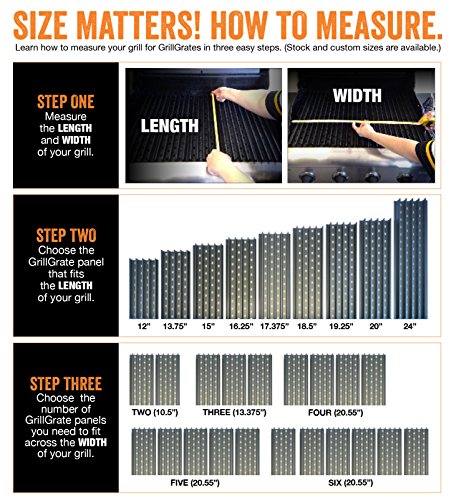 SIZE MATTERS! HOW TO MEASURE.

Learn how to measure your grill for GrillGrates in three easy steps. (Stock and custom sizes are available.)

STEP ONE
Measure the LENGTH and WIDTH of your grill.

LENGTH

WIDTH

STEP TWO
Choose the GrillGrate panel that fits the LENGTH of your grill.

12" 13.75" 15" 16.25" 17.375" 18.5" 19.25" 20" 24"

STEP THREE
Choose the number of GrillGrate panels you need to fit across the WIDTH of your grill.

TWO (10.5") THREE (13.375") FOUR (20.55")

FIVE (20.55") SIX (20.55")