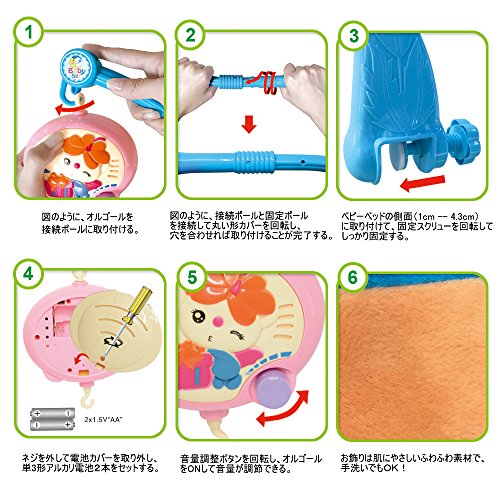 1

Baby Set

図のように、オルゴールを接続ポールに取り付ける。

2

図のように、接続ポールと固定ポールを接続して丸い形カバーを回転し、穴を合わせれば取り付けることが完了する。

3

ベビーベッドの側面（1cm -- 4.3cm）に取り付けて、固定スクリューを回転してしっかり固定する。

4

2x1.5V"AA"

ネジを外して電池カバーを取り外し、単3形アルカリ電池２本をセットする。

5

音量調整ボタンを回転し、オルゴールをONして音量が調節できる。

6

お飾りは肌にやさしいふわふわ素材で、手洗いでもOK！