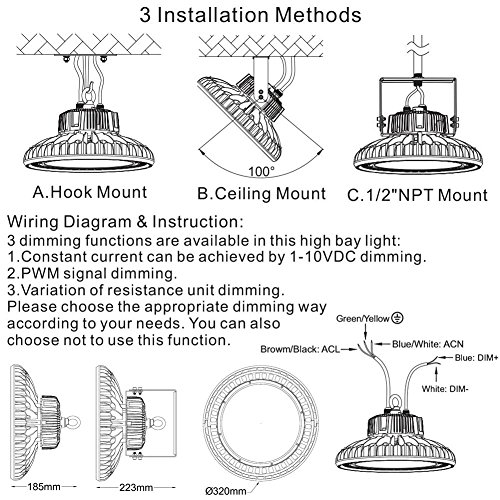 3 Installation Methods

100°

A.Hook Mount

B.Ceiling Mount

C.1/2"NPT Mount

Wiring Diagram & Instruction:
3 dimming functions are available in this high bay light:
1.Constant current can be achieved by 1-10VDC dimming.
2.PWM signal dimming.
3.Variation of resistance unit dimming.
Please choose the appropriate dimming way according to your needs. You can also choose not to use this function.

Green/Yellow

Browm/Black: ACL

Blue/White: ACN

Blue: DIM+

White: DIM-

185mm

223mm

Ø320mm