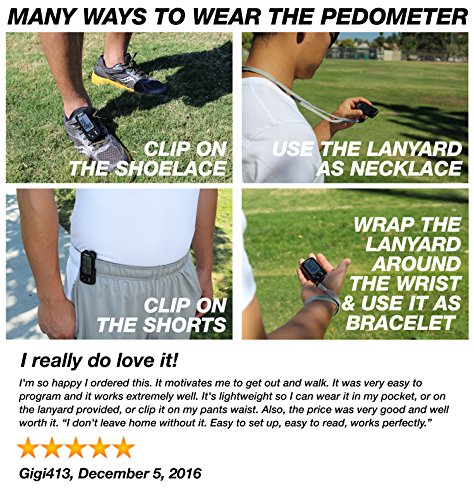 MANY WAYS TO WEAR THE PEDOMETER

CLIP ON THE SHOELACE

USE THE LANYARD AS NECKLACE

CLIP ON THE SHORTS

WRAP THE LANYARD AROUND THE WRIST & USE IT AS BRACELET

I really do love it!

I'm so happy I ordered this. It motivates me to get out and walk. It was very easy to program and it works extremely well. It's lightweight so I can wear it in my pocket, or on the lanyard provided, or clip it on my pants waist. Also, the price was very good and well worth it. "I don't leave home without it. Easy to set up, easy to read, works perfectly."

Gigi413, December 5, 2016