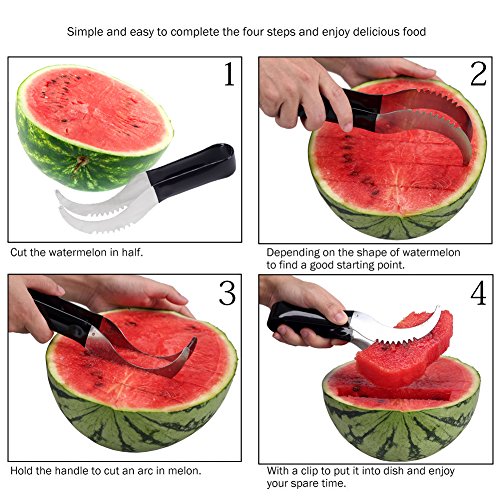 Simple and easy to complete the four steps and enjoy delicious food

1

Cut the watermelon in half.

2

Depending on the shape of watermelon to find a good starting point.

3

Hold the handle to cut an arc in melon.

4

With a clip to put it into dish and enjoy your spare time.