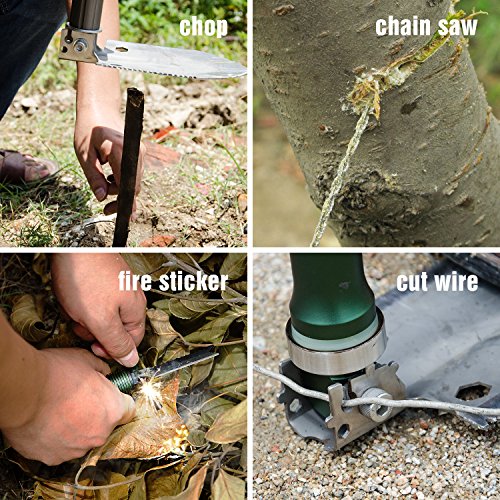 chop

chain saw

fire sticker

cut wire