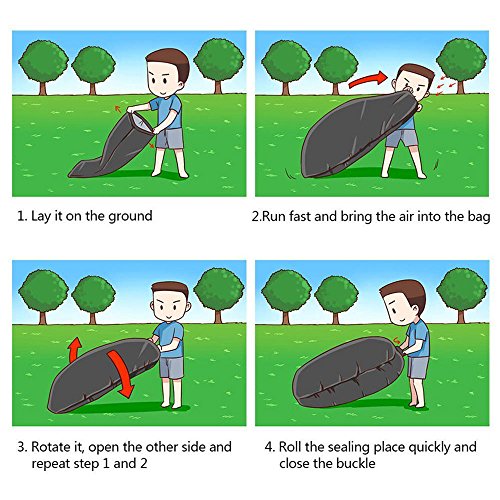 1. Lay it on the ground

2.Run fast and bring the air into the bag

3. Rotate it, open the other side and repeat step 1 and 2

4. Roll the sealing place quickly and close the buckle