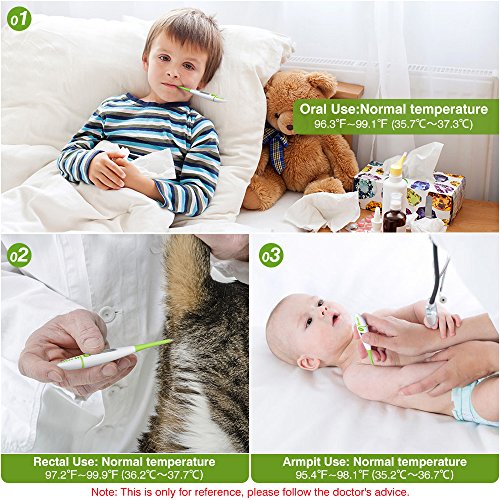 01

Oral Use:Normal temperature
96.3°F~99.1°F (35.7℃~37.3℃)

02

03

Rectal Use: Normal temperature
97.2°F~99.9°F (36.2℃~37.7℃)

Armpit Use: Normal temperature
95.4°F~98.1°F (35.2℃~36.7℃)

Note: This is only for reference, please follow the doctor's advice.