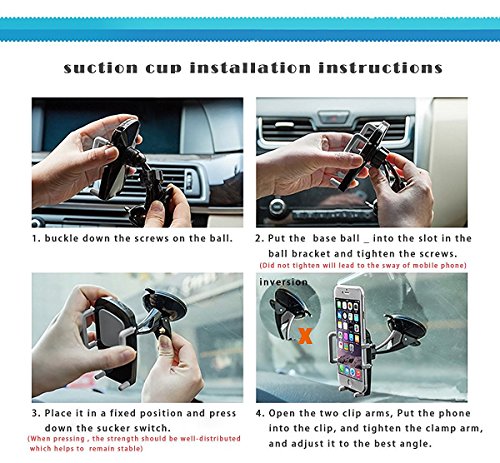 suction cup installation instructions

1. buckle down the screws on the ball.

2. Put the base ball _ into the slot in the ball bracket and tighten the screws.
(Did not tighten will lead to the sway of mobile phone)

inversion

X

3. Place it in a fixed position and press down the sucker switch.
(When pressing , the strength should be well-distributed which helps to remain stable)

4. Open the two clip arms, Put the phone into the clip, and tighten the clamp arm, and adjust it to the best angle.