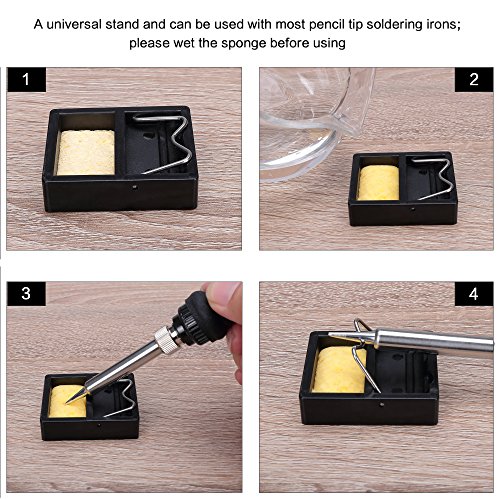 A universal stand and can be used with most pencil tip soldering irons; please wet the sponge before using

1

2

3

4