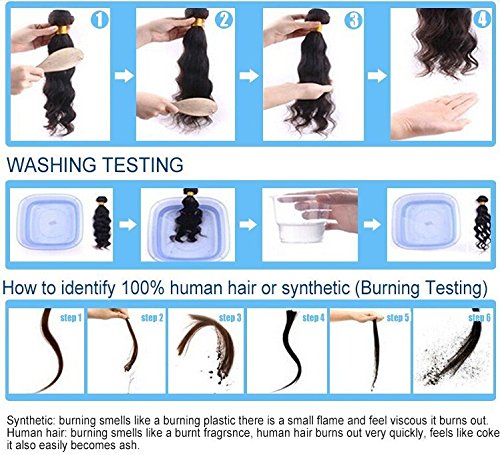 1
2
3
4

WASHING TESTING

How to identify 100% human hair or synthetic (Burning Testing)

step 1
step 2
step 3
step 4
step 5
step 6

Synthetic: burning smells like a burning plastic there is a small flame and feel viscous it burns out.
Human hair: burning smells like a burnt fragrsnce, human hair burns out very quickly, feels like coke it also easily becomes ash.