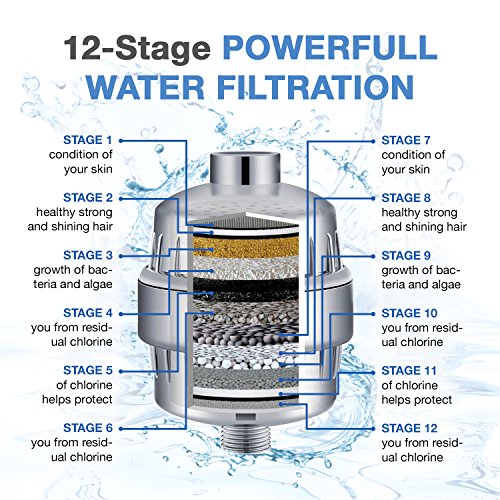 12-Stage POWERFULL WATER FILTRATION

STAGE 1
condition of your skin

STAGE 2
healthy strong and shining hair

STAGE 3
growth of bacteria and algae

STAGE 4
you from residual chlorine

STAGE 5
of chlorine helps protect

STAGE 6
you from residual chlorine

STAGE 7
condition of your skin

STAGE 8
healthy strong and shining hair

STAGE 9
growth of bacteria and algae

STAGE 10
you from residual chlorine

STAGE 11
of chlorine helps protect

STAGE 12
you from residual chlorine