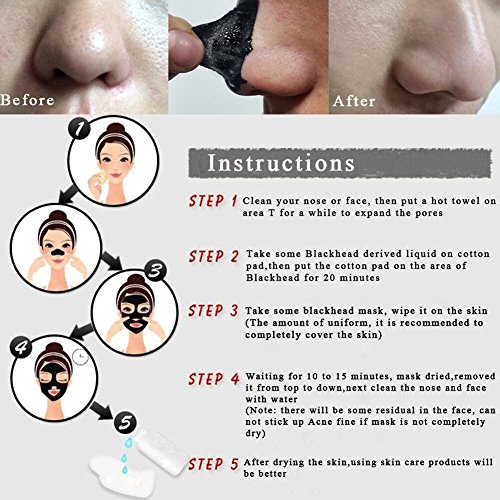 Before

After

1

2

3

4

5

Instructions

STEP 1 Clean your nose or face, then put a hot towel on area T for a while to expand the pores

STEP 2 Take some Blackhead derived liquid on cotton pad,then put the cotton pad on the area of Blackhead for 20 minutes

STEP 3 Take some blackhead mask, wipe it on the skin (The amount of uniform, it is recommended to completely cover the skin)

STEP 4 Waiting for 10 to 15 minutes, mask dried,removed it from top to down,next clean the nose and face with water
(Note: there will be some residual in the face, can not stick up Acne fine if mask is not completely dry)

STEP 5 After drying the skin,using skin care products will be better