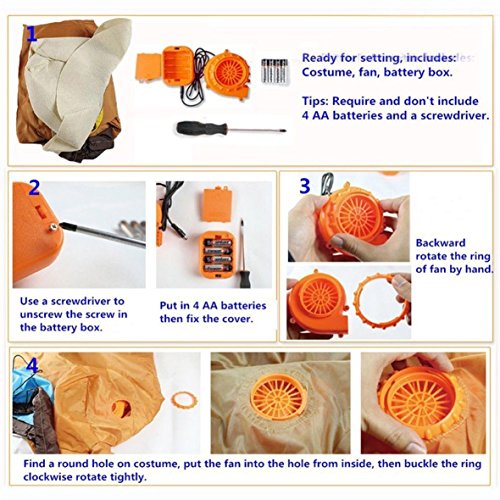 1

Ready for setting, includes:
Costume, fan, battery box.

Tips: Require and don't include 4 AA batteries and a screwdriver.

2

Use a screwdriver to unscrew the screw in the battery box.

Put in 4 AA batteries then fix the cover.

3

Backward rotate the ring of fan by hand.

4

Find a round hole on costume, put the fan into the hole from inside, then buckle the ring clockwise rotate tightly.