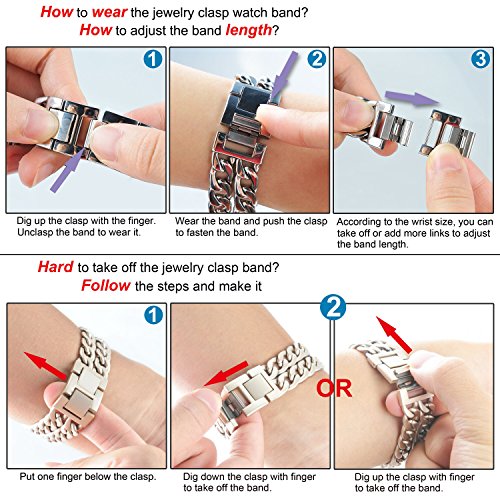 How to wear the jewelry clasp watch band?
How to adjust the band length?

1

Dig up the clasp with the finger. Unclasp the band to wear it.

2

Wear the band and push the clasp to fasten the band.

3

According to the wrist size, you can take off or add more links to adjust the band length.

Hard to take off the jewelry clasp band?
Follow the steps and make it

1

Put one finger below the clasp.

2

Dig down the clasp with finger to take off the band.

OR

Dig up the clasp with finger to take off the band.