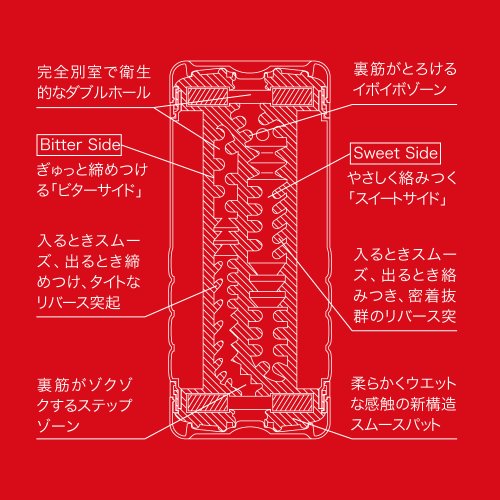 完全別室で衛生的なダブルホール

Bitter Side
ぎゅっと締めつける「ビターサイド」

入るときスムーズ、出るとき締めつけ、タイトなリバース突起

裏筋がゾクゾクするステップゾーン

裏筋がとろけるイボイボゾーン

Sweet Side
やさしく絡みつく「スイートサイド」

入るときスムーズ、出るとき絡みつき、密着抜群のリバース突

柔らかくウエットな感触の新構造スムースパット