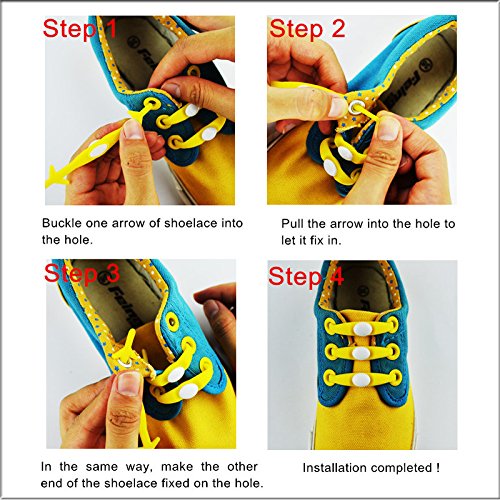 Step 1

Buckle one arrow of shoelace into the hole.

Step 2

Pull the arrow into the hole to let it fix in.

Step 3

In the same way, make the other end of the shoelace fixed on the hole.

Step 4

Installation completed !