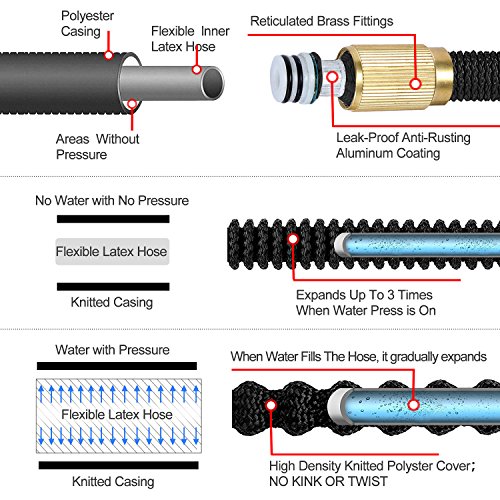 Polyester Casing

Flexible Inner Latex Hose

Areas Without Pressure

Reticulated Brass Fittings

Leak-Proof Anti-Rusting Aluminum Coating

No Water with No Pressure

Flexible Latex Hose

Knitted Casing

Expands Up To 3 Times When Water Press is On

Water with Pressure

Flexible Latex Hose

Knitted Casing

When Water Fills The Hose, it gradually expands

High Density Knitted Polyster Cover;
NO KINK OR TWIST