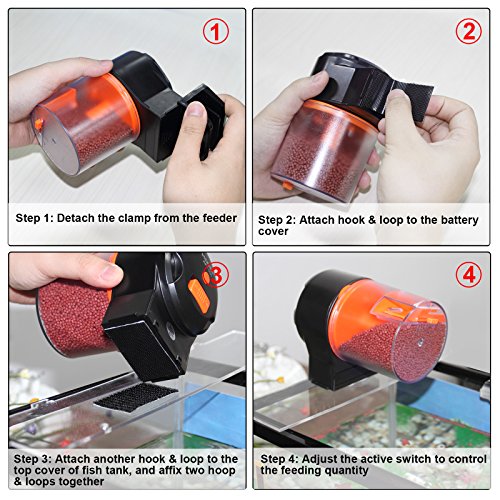 ①

Step 1: Detach the clamp from the feeder

②

Step 2: Attach hook & loop to the battery cover

③

Step 3: Attach another hook & loop to the top cover of fish tank, and affix two hoop & loops together

④

Step 4: Adjust the active switch to control the feeding quantity