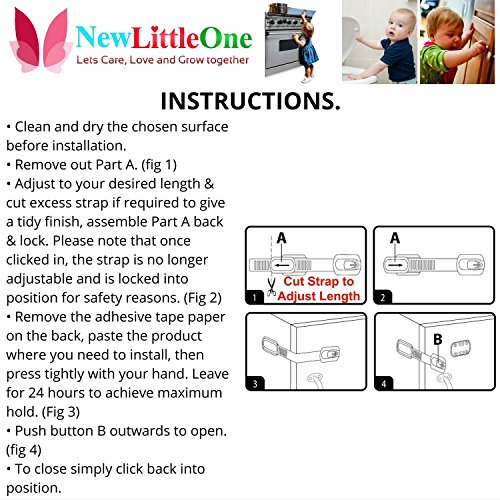 NewLittleOne
Lets Care, Love and Grow together

INSTRUCTIONS.

• Clean and dry the chosen surface before installation.
• Remove out Part A. (fig 1)
• Adjust to your desired length & cut excess strap if required to give a tidy finish, assemble Part A back & lock. Please note that once clicked in, the strap is no longer adjustable and is locked into position for safety reasons. (Fig 2)
• Remove the adhesive tape paper on the back, paste the product where you need to install, then press tightly with your hand. Leave for 24 hours to achieve maximum hold. (Fig 3)
• Push button B outwards to open. (fig 4)
• To close simply click back into position.

A
Cut Strap to Adjust Length
1
A
2
3
B
4